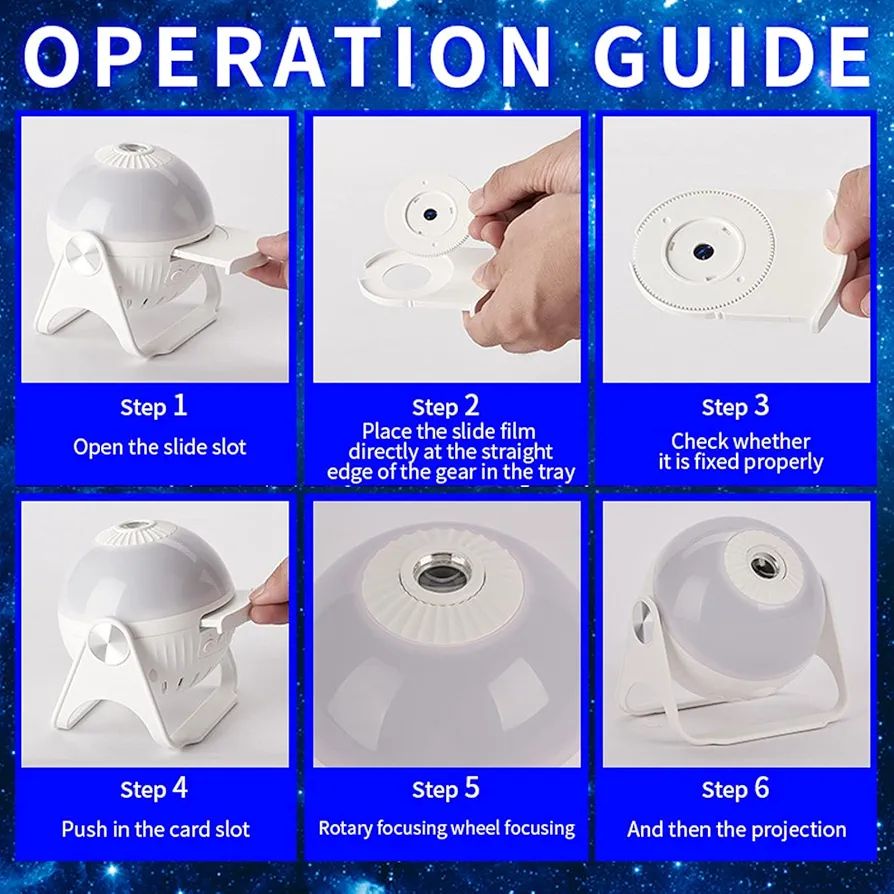 OPERATION GUIDE

Step 1
Open the slide slot

Step 2
Place the slide film directly at the straight edge of the gear in the tray

Step 3
Check whether it is fixed properly

Step 4
Push in the card slot

Step 5
Rotary focusing wheel focusing

Step 6
And then the projection